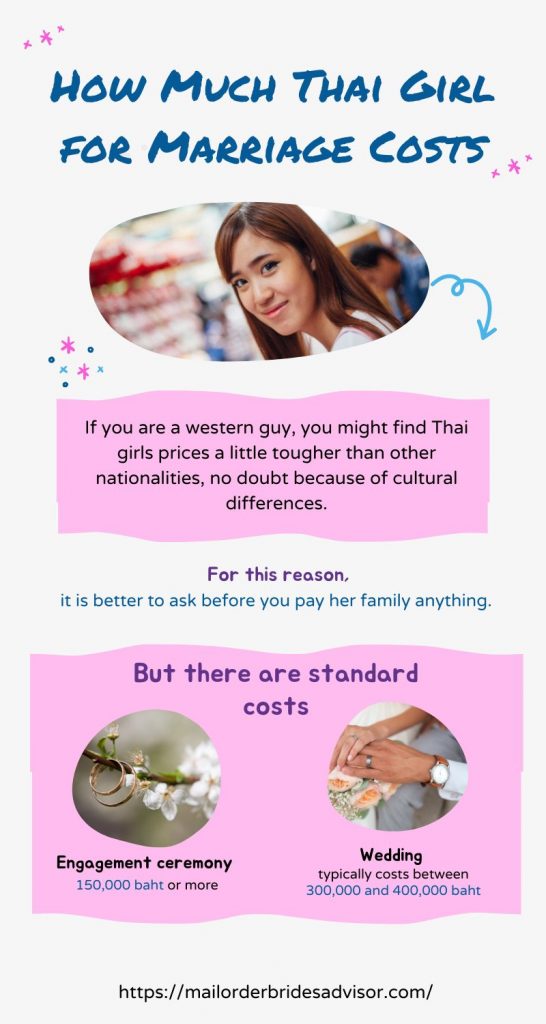 How Much Thai Girl for Marriage Costs

If you are a western guy, you might find Thai girls prices a little tougher than other nationalities, no doubt because of cultural differences.

For this reason,
it is better to ask before you pay her family anything.

But there are standard costs

Engagement ceremony
150,000 baht or more

Wedding
typically costs between
300,000 and 400,000 baht

https://mailorderbridesadvisor.com/