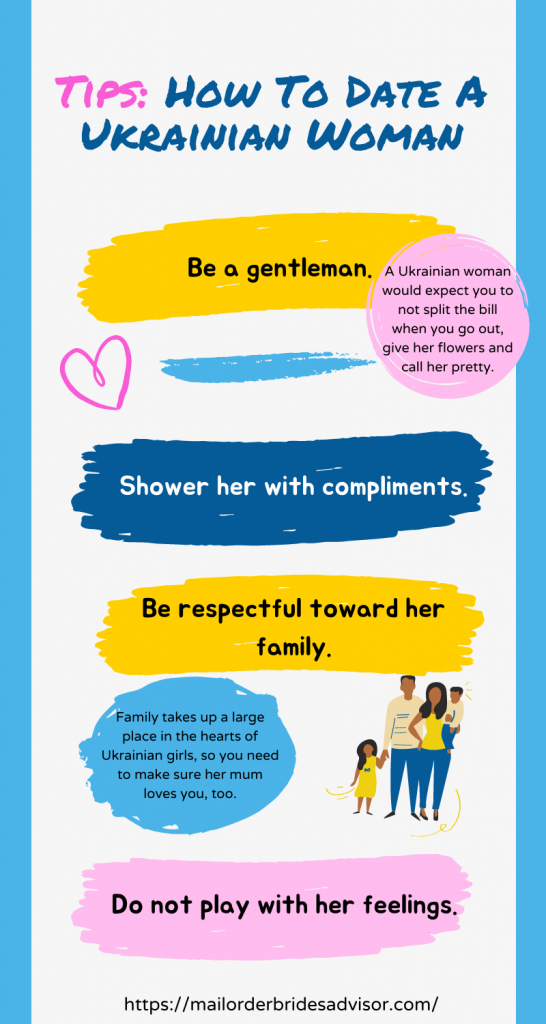 Tips: How To Date A Ukrainian Woman

Be a gentleman.

A Ukrainian woman would expect you to not split the bill when you go out, give her flowers and call her pretty.

Shower her with compliments.

Be respectful toward her family.

Family takes up a large place in the hearts of Ukrainian girls, so you need to make sure her mum loves you, too.

Do not play with her feelings.

https://mailorderbridesadvisor.com/